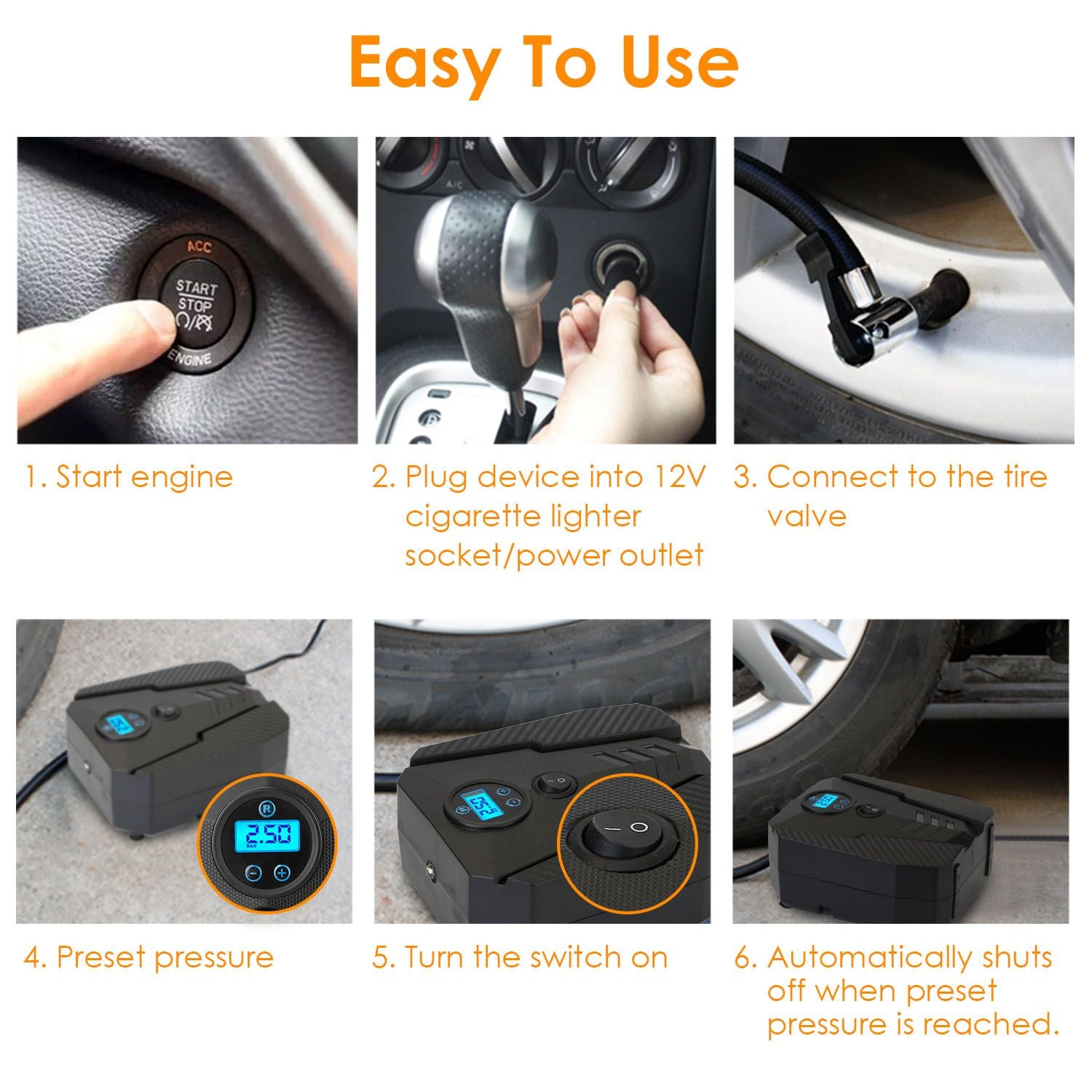 Easy To Use

ACC
START
STOP
ENGINE

A/C

1. Start engine

2. Plug device into 12V cigarette lighter socket/power outlet

3. Connect to the tire valve

R
2.50
BAR

4. Preset pressure

5. Turn the switch on

6. Automatically shuts off when preset pressure is reached.