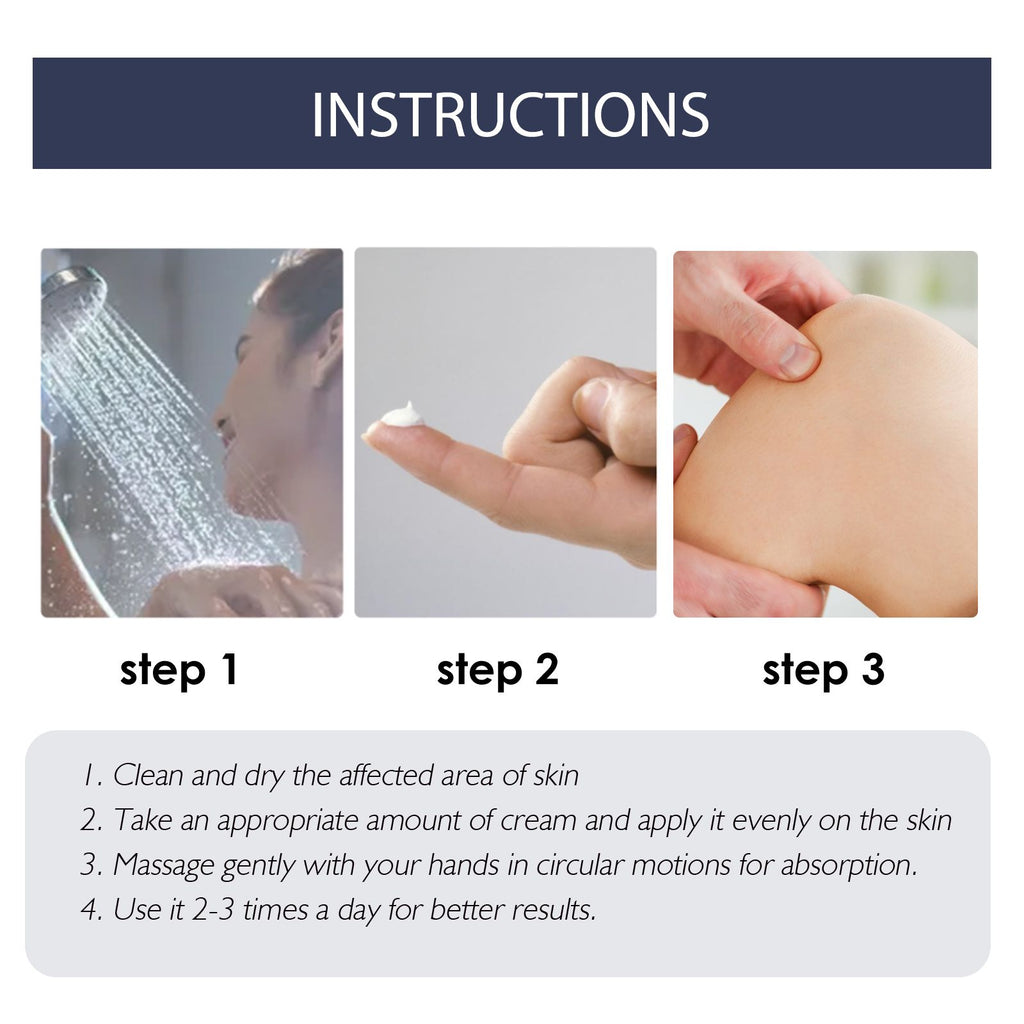 INSTRUCTIONS

step 1

step 2

step 3

1. Clean and dry the affected area of skin
2. Take an appropriate amount of cream and apply it evenly on the skin
3. Massage gently with your hands in circular motions for absorption.
4. Use it 2-3 times a day for better results.