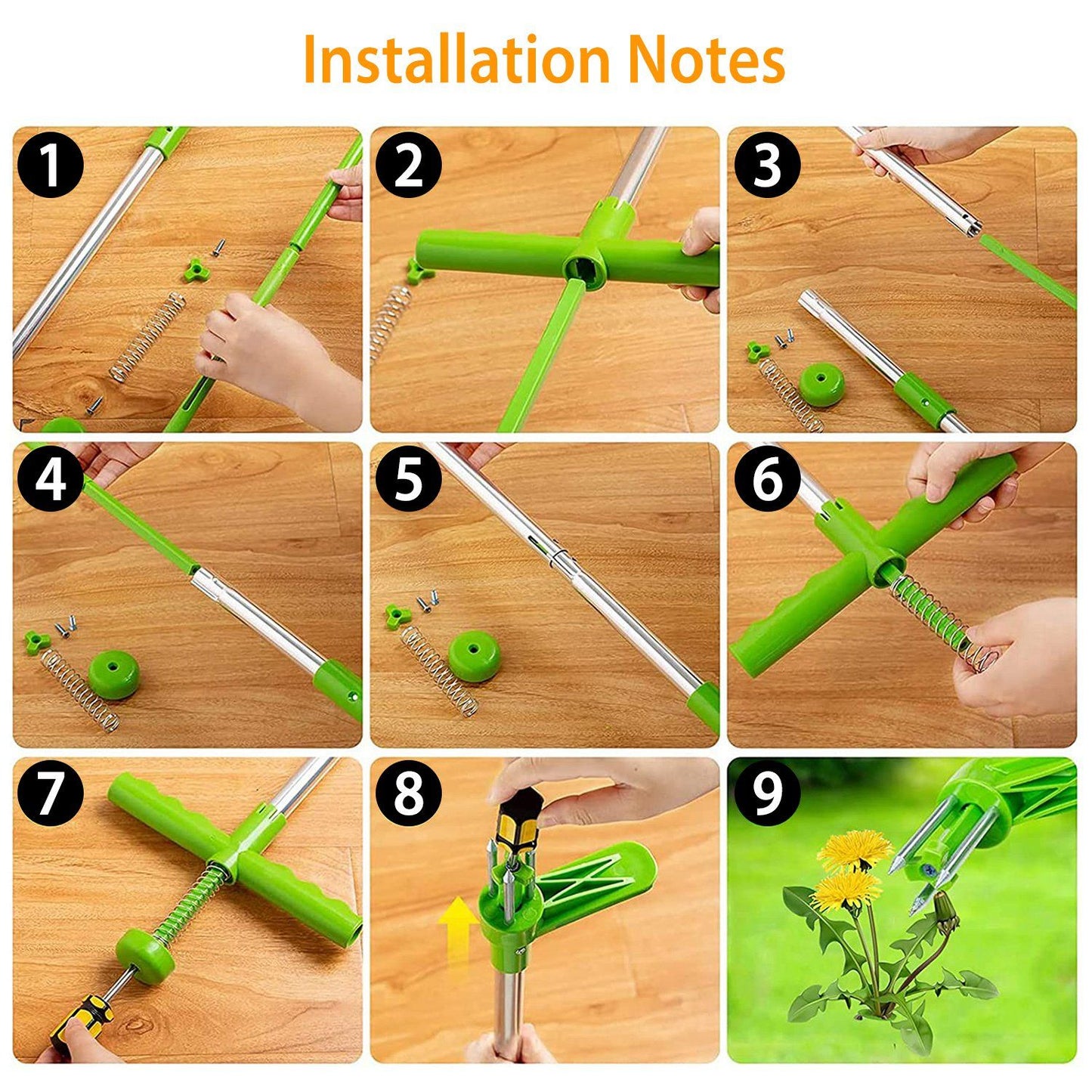 Installation Notes

1

2

3

4

5

6

7

8

9