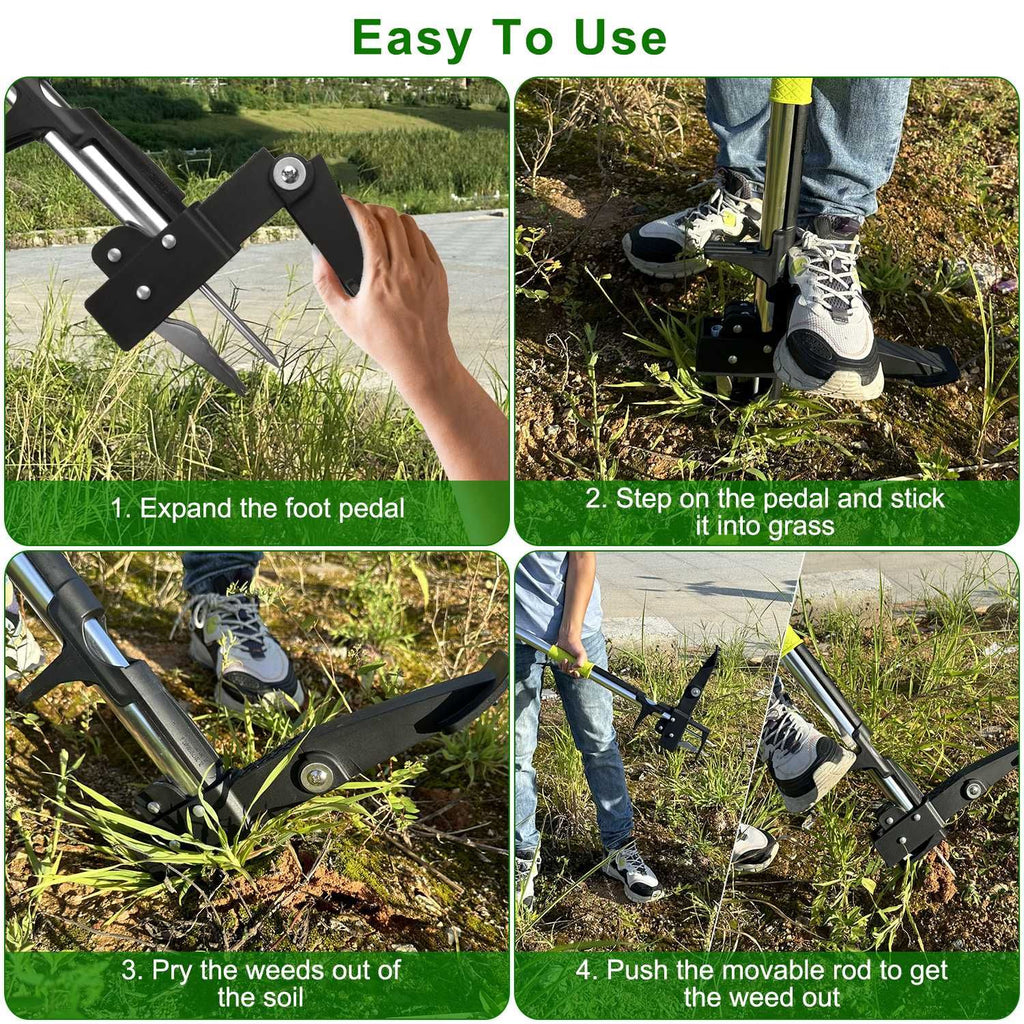 Easy To Use

1. Expand the foot pedal

2. Step on the pedal and stick it into grass

3. Pry the weeds out of the soil

4. Push the movable rod to get the weed out